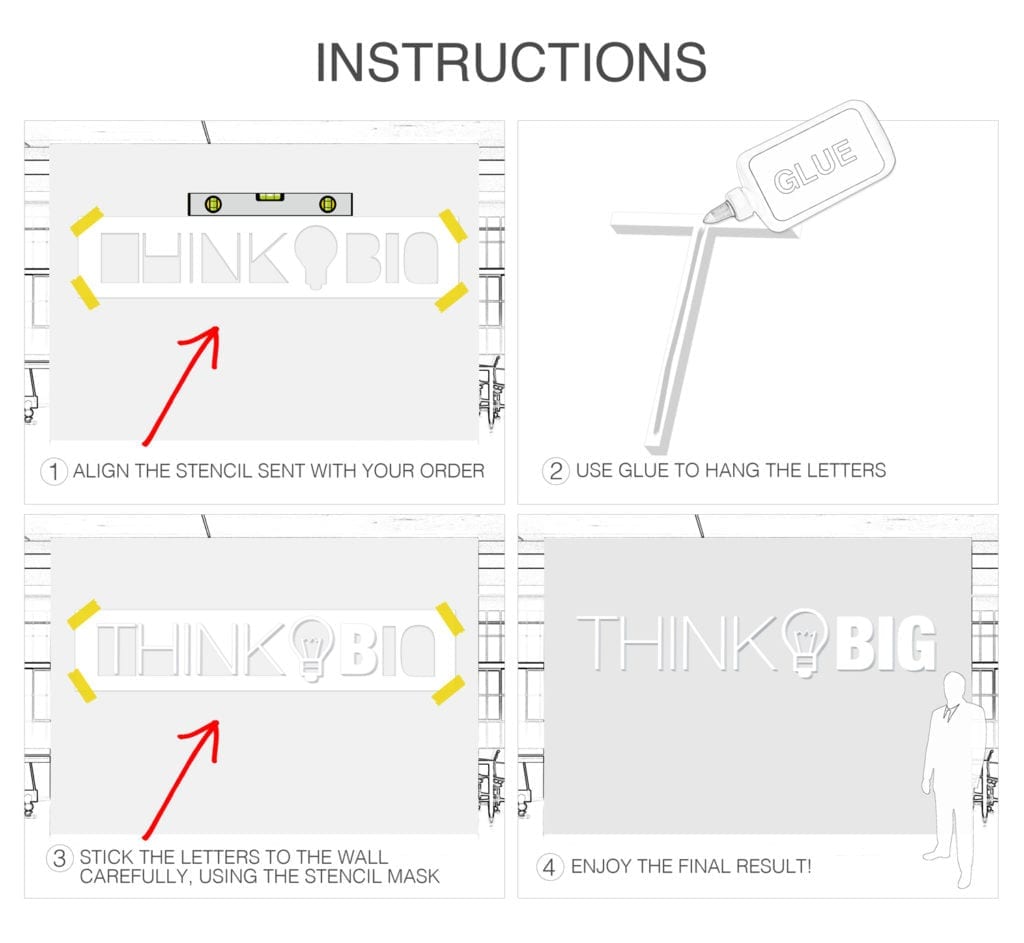 INSTRUCTIONS

THINK BIG

1 ALIGN THE STENCIL SENT WITH YOUR ORDER

GLUE

2 USE GLUE TO HANG THE LETTERS

THINK BIG

3 STICK THE LETTERS TO THE WALL CAREFULLY, USING THE STENCIL MASK

THINK BIG

4 ENJOY THE FINAL RESULT!