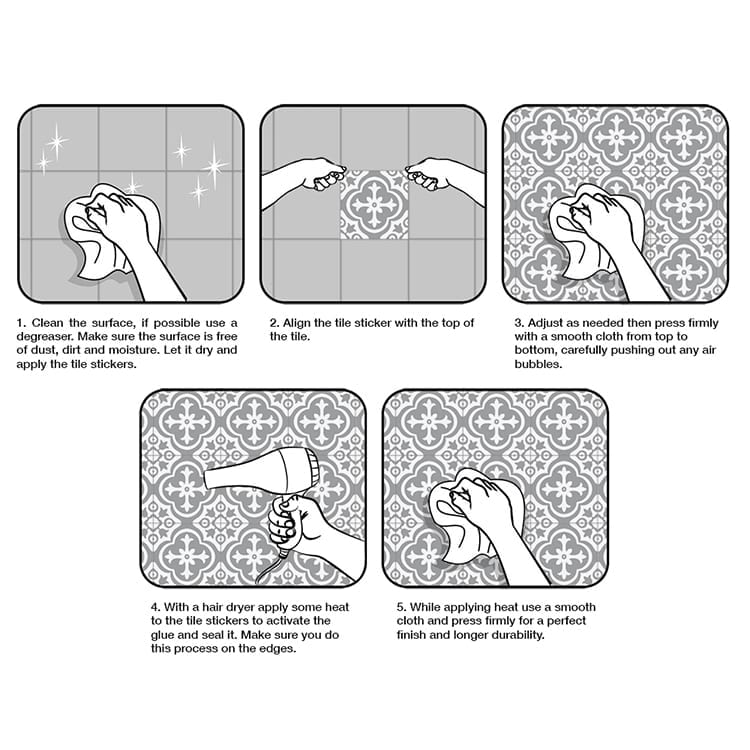 1. Clean the surface, if possible use a degreaser. Make sure the surface is free of dust, dirt and moisture. Let it dry and apply the tile stickers.

2. Align the tile sticker with the top of the tile.

3. Adjust as needed then press firmly with a smooth cloth from top to bottom, carefully pushing out any air bubbles.

4. With a hair dryer apply some heat to the tile stickers to activate the glue and seal it. Make sure you do this process on the edges.

5. While applying heat use a smooth cloth and press firmly for a perfect finish and longer durability.